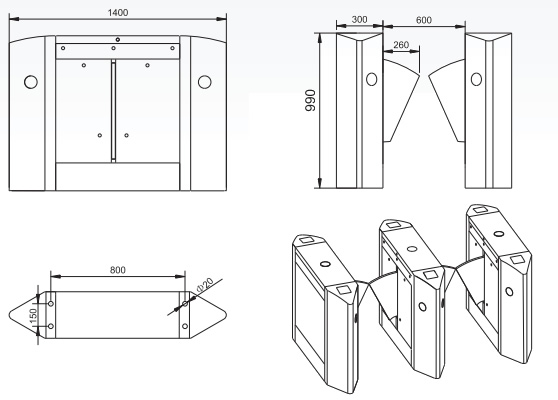 1400

300
600
260
990

800
150
Φ20